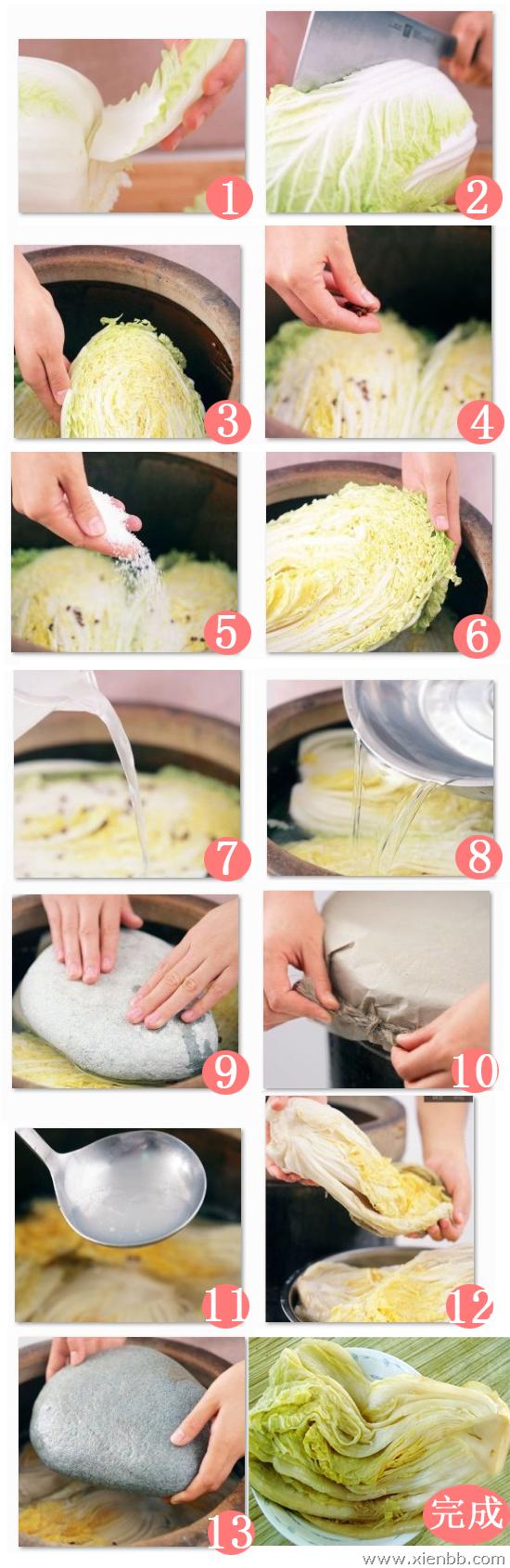 1
2
3
4
5
6
7
8
9
10
11
12
13
完成
www.xienbb.com